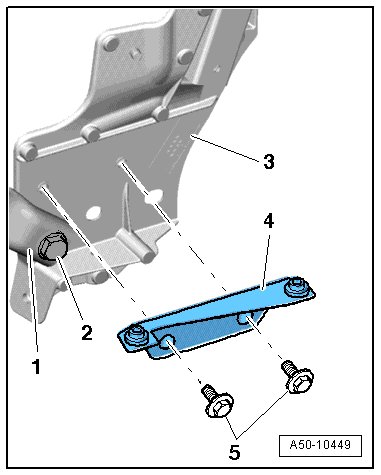 3
4
2
1
5
A50-10449