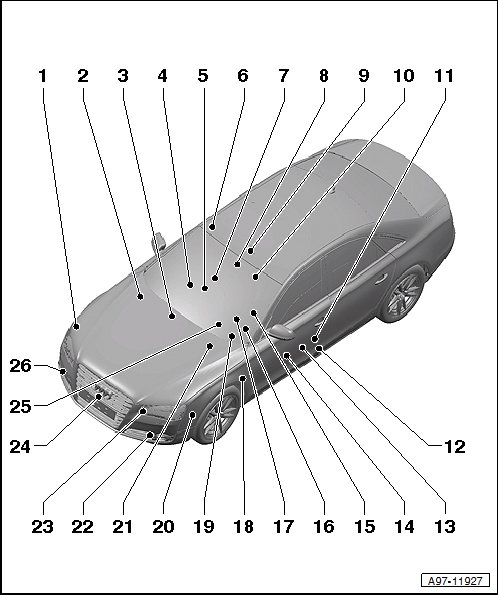 1 2 3 4 5 6 7 8 9 10 11

26

25

24

12

23 22 21 20 19 18 17 16 15 14 13

A97-11927