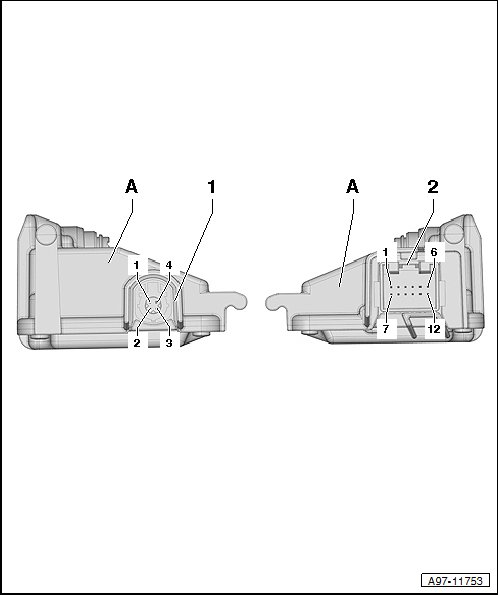 A
1
1
4
2
3
A
2
1
6
7
12
A97-11753