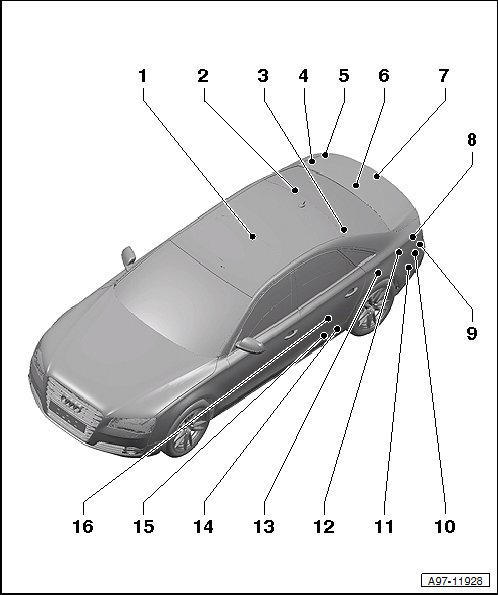 1 2 3 4 5 6 7

8

9

16 15 14 13 12 11 10

A97-11928