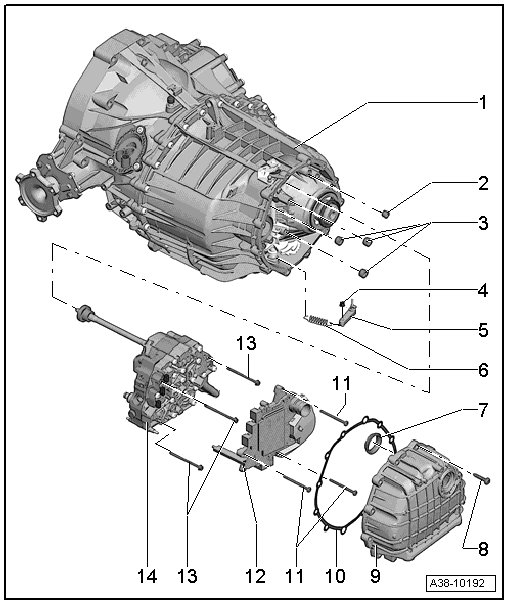 1
2
3
4
5
6
13
11
7
8
14
13
12
11
10
9
A38-10192