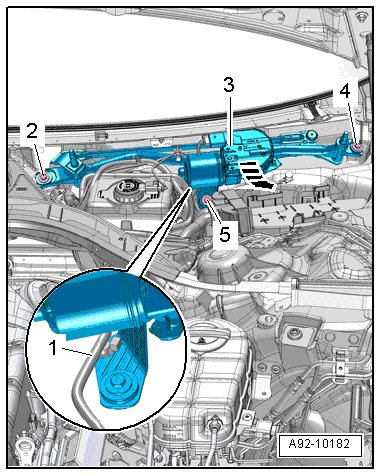 3
4
2
5
1
A92-10182