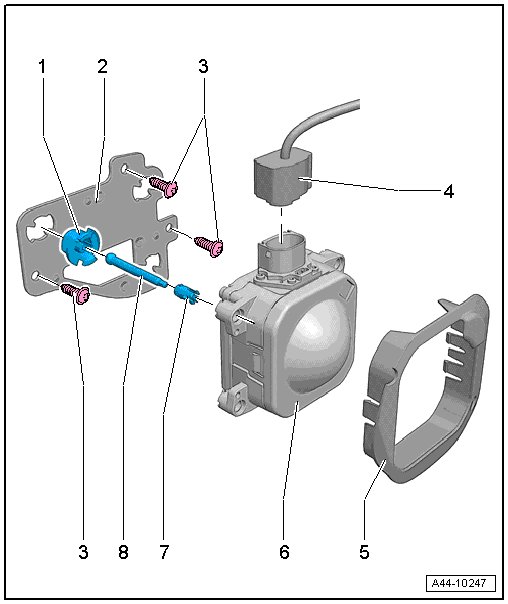 1
2
3
4
3
8
7
6
5
A44-10247