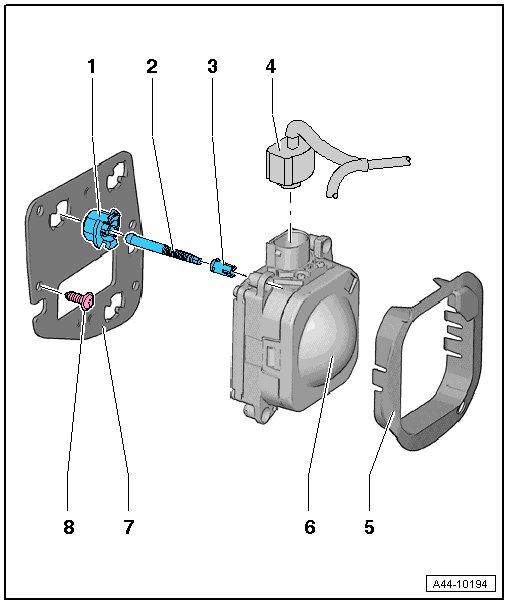 1
2
3
4
8
7
6
5
A44-10194