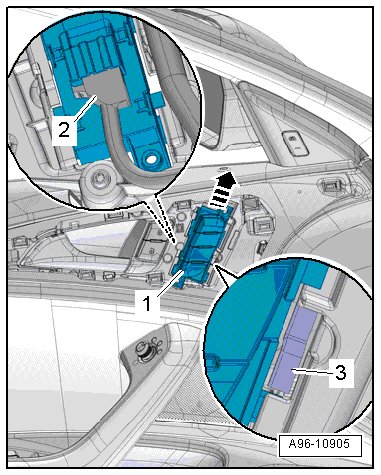 2
1
3
A96-10905