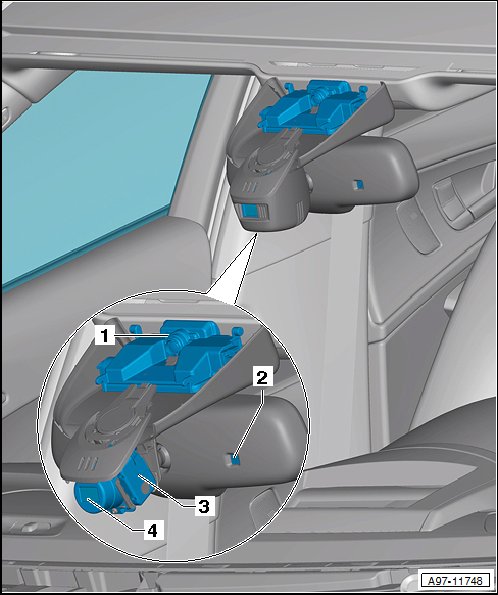 1
2
3
4
A97-11748