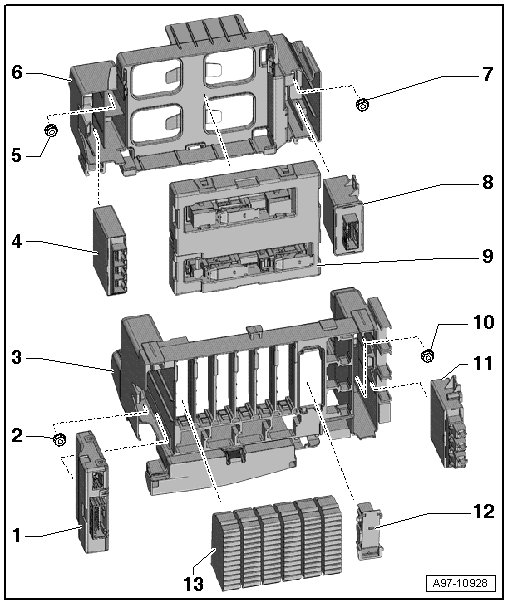 6
7
5
8
4
9
10
3
11
2
12
1
13
A97-10928