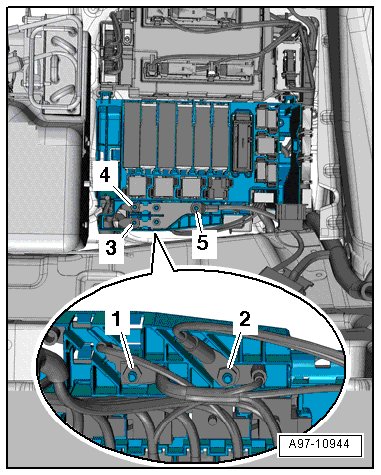 4
3
5
1
2
A97-10944