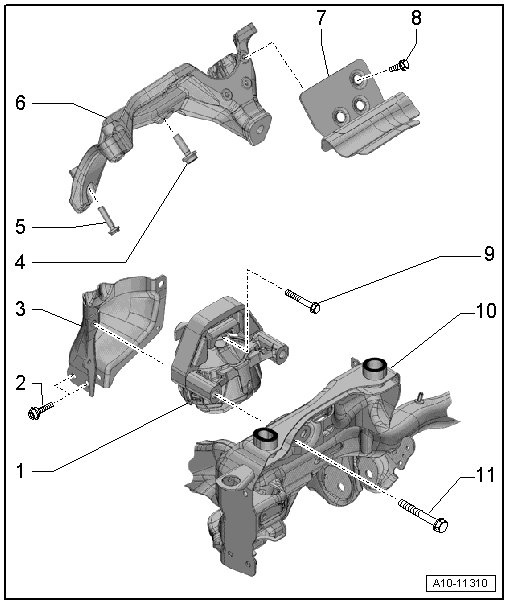 7
8
6
5
4
9
3
10
2
1
11
A10-11310