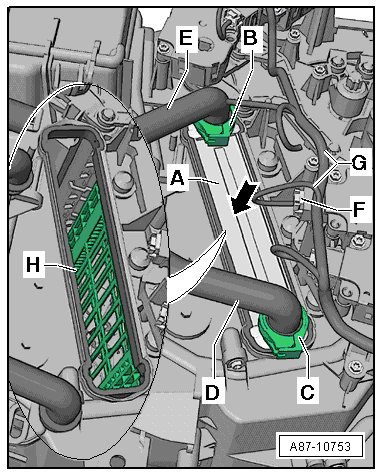 E
B
A
G
F
H
D
C
A87-10753