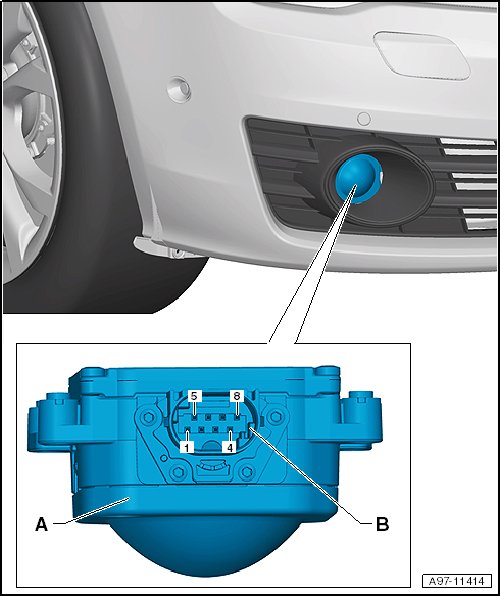 5
8
1
4
A
B
A97-11414