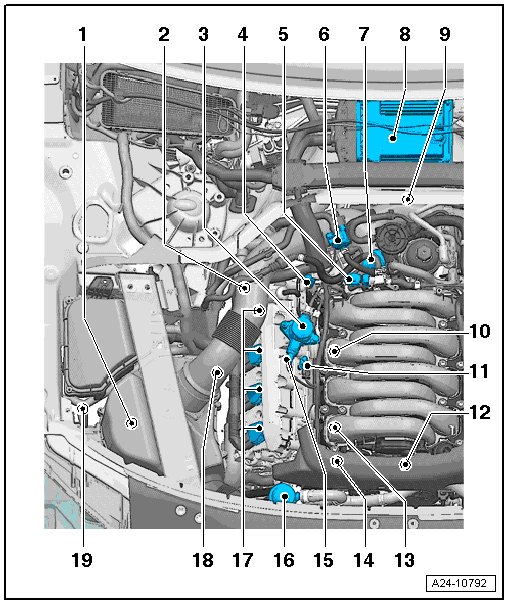 1 2 3 4 5 6 7 8 9

10

11

12

19 18 17 16 15 14 13

A24-10792