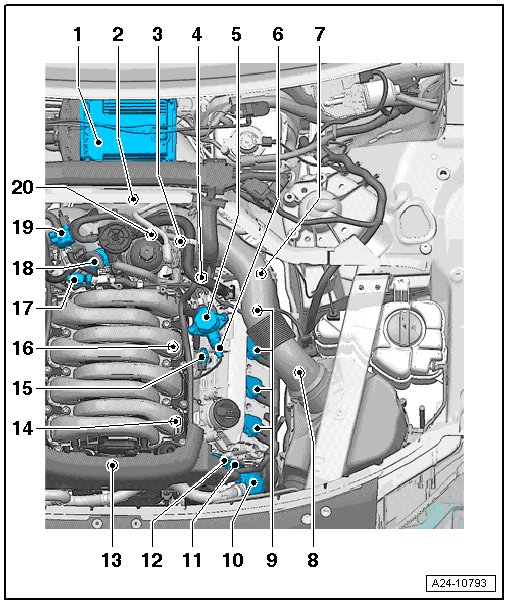 1 2 3 4 5 6 7

20

19

18

17

16

15

14

13 12 11 10 9 8

A24-10793