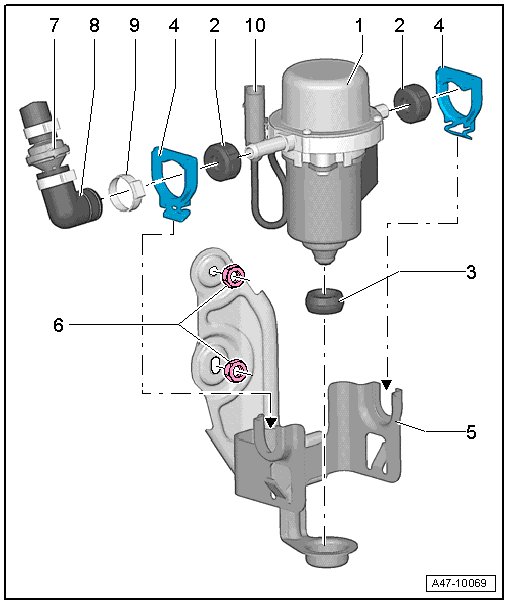 7 8 9 4 2 10 1 2 4

3

6

5

A47-10069