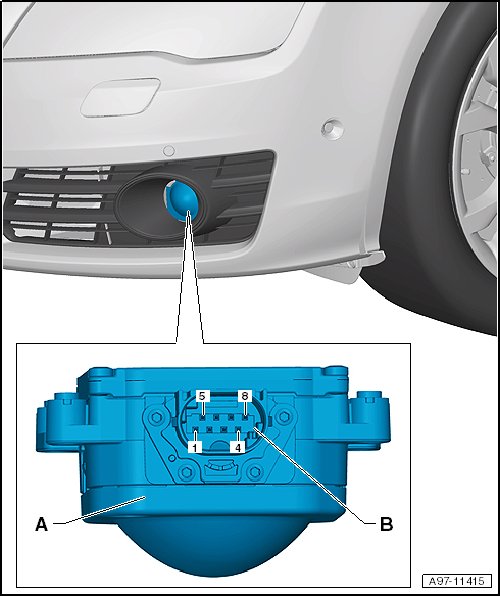 5
8
1
4
A
B
A97-11415