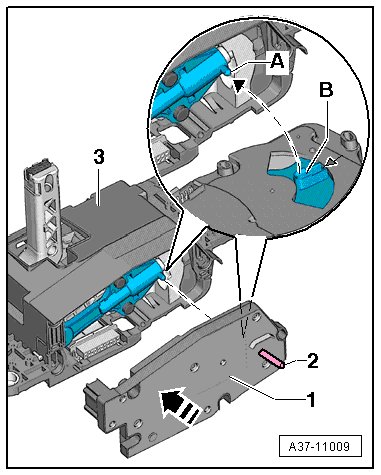 A
B
3
2
1
A37-11009