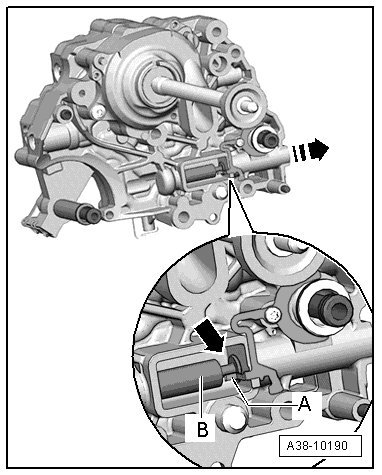 A
B
A38-10190