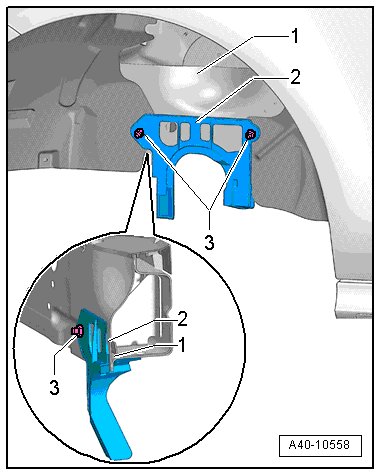 1
2
3
2
1
3
A40-10558