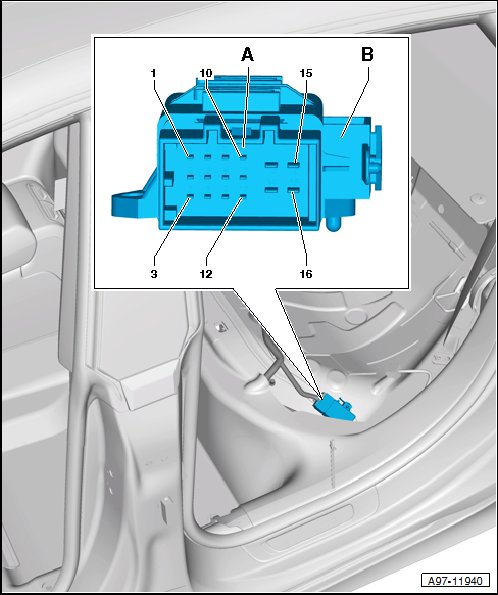 A
B
1
10
15
3
12
16
A97-11940