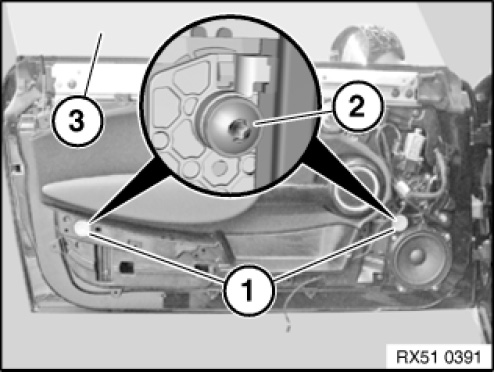 3
2
1
RX51 0391