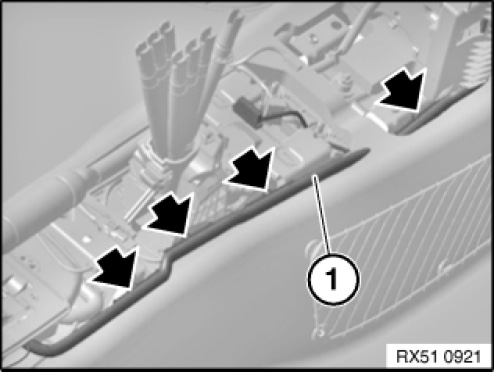 1

RX51 0921