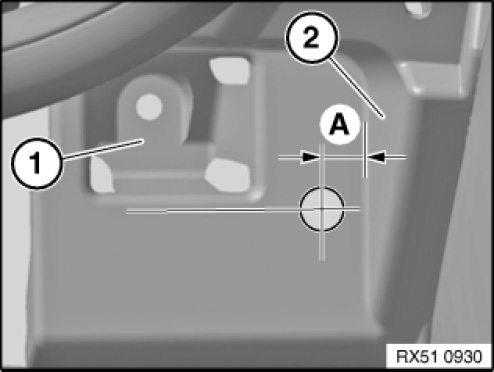 2
A
1
RX51 0930