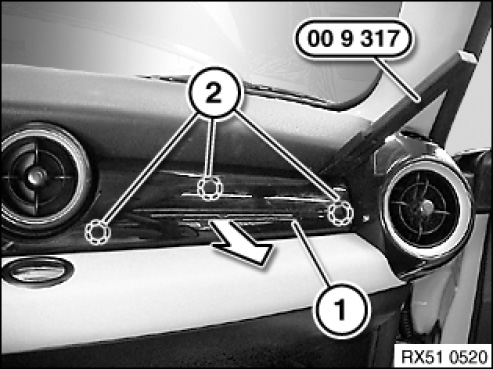 00 9 317

2

1

RX51 0520