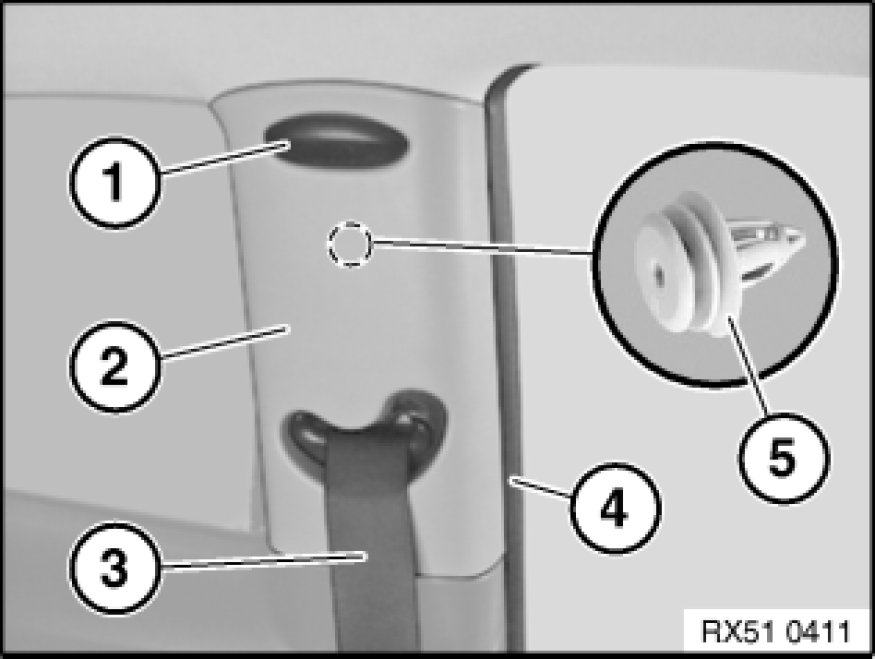 1
2
3
4
5
RX51 0411