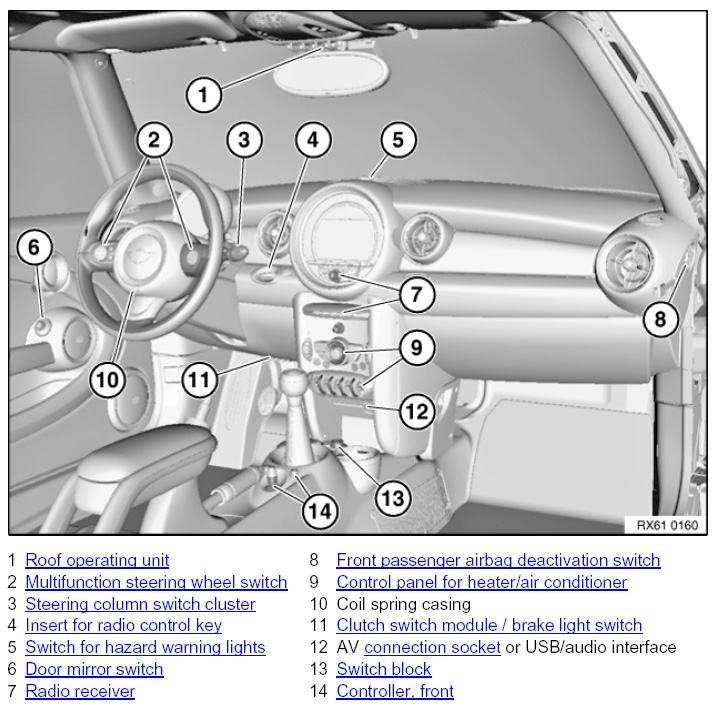 1
2
3
4
5
6
7
8
9
10
11
12
13
14
RX61 0160

1 Roof operating unit
2 Multifunction steering wheel switch
3 Steering column switch cluster
4 Insert for radio control key
5 Switch for hazard warning lights
6 Door mirror switch
7 Radio receiver

8 Front passenger airbag deactivation switch
9 Control panel for heater/air conditioner
10 Coil spring casing
11 Clutch switch module / brake light switch
12 AV connection socket or USB/audio interface
13 Switch block
14 Controller, front