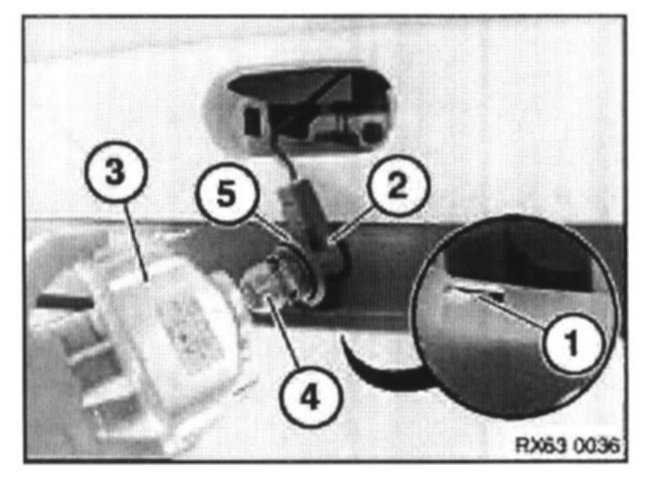 3
5
2
1
4
RX63 0036