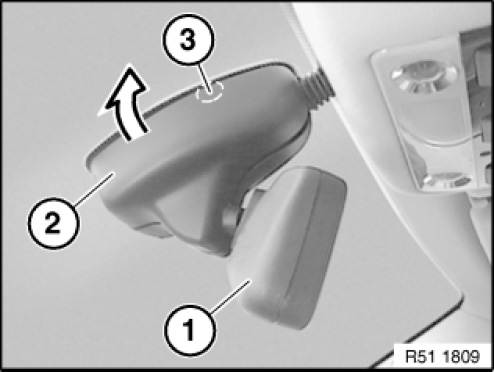 3
2
1
R51 1809