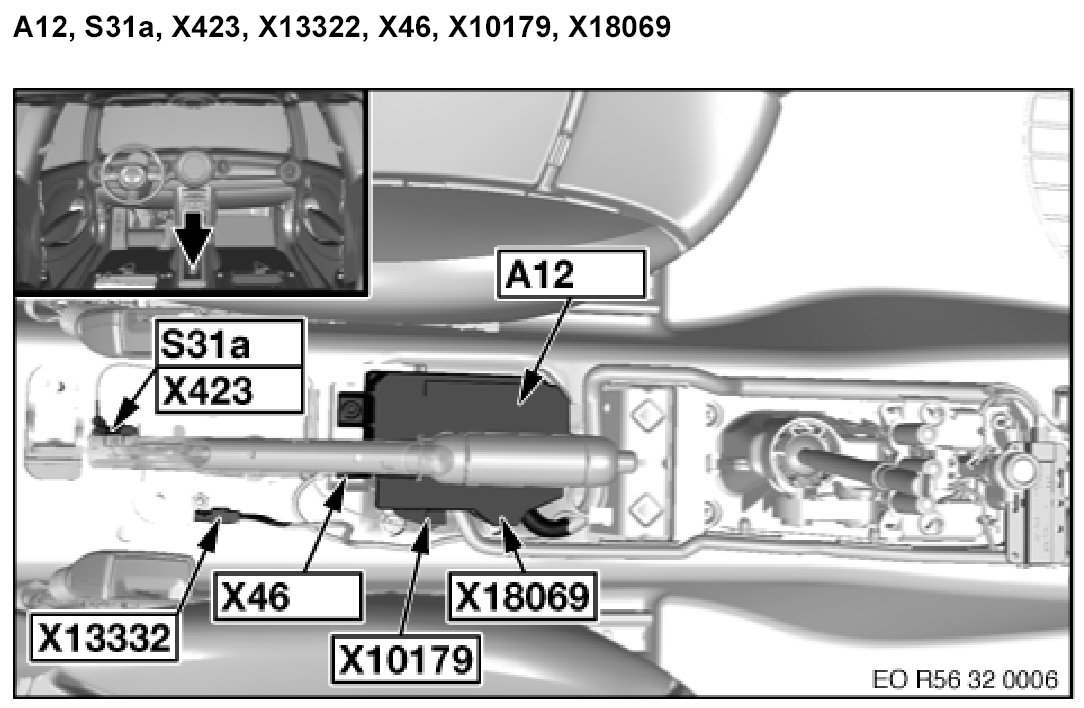 A12, S31a, X423, X13322, X46, X10179, X18069

A12

S31a

X423

X46

X18069

X13332

X10179

EO R56 32 0006