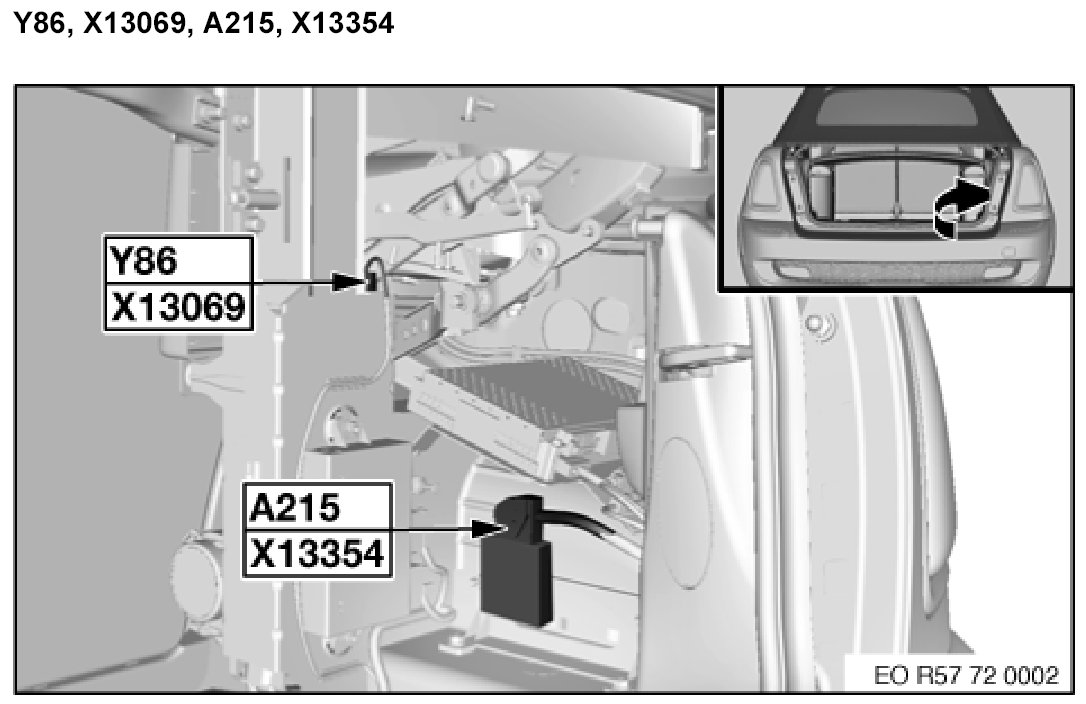 Y86, X13069, A215, X13354

Y86
X13069

A215
X13354

EO R57 72 0002