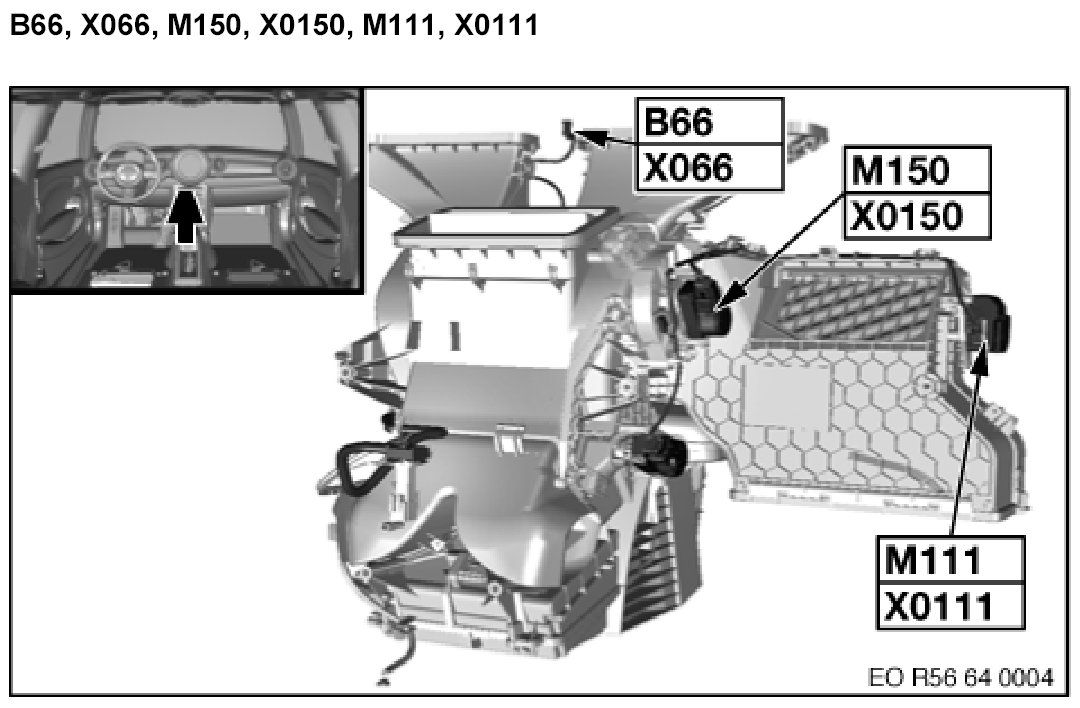 B66, X066, M150, X0150, M111, X0111

B66
X066

M150
X0150

M111
X0111

EO R56 64 0004