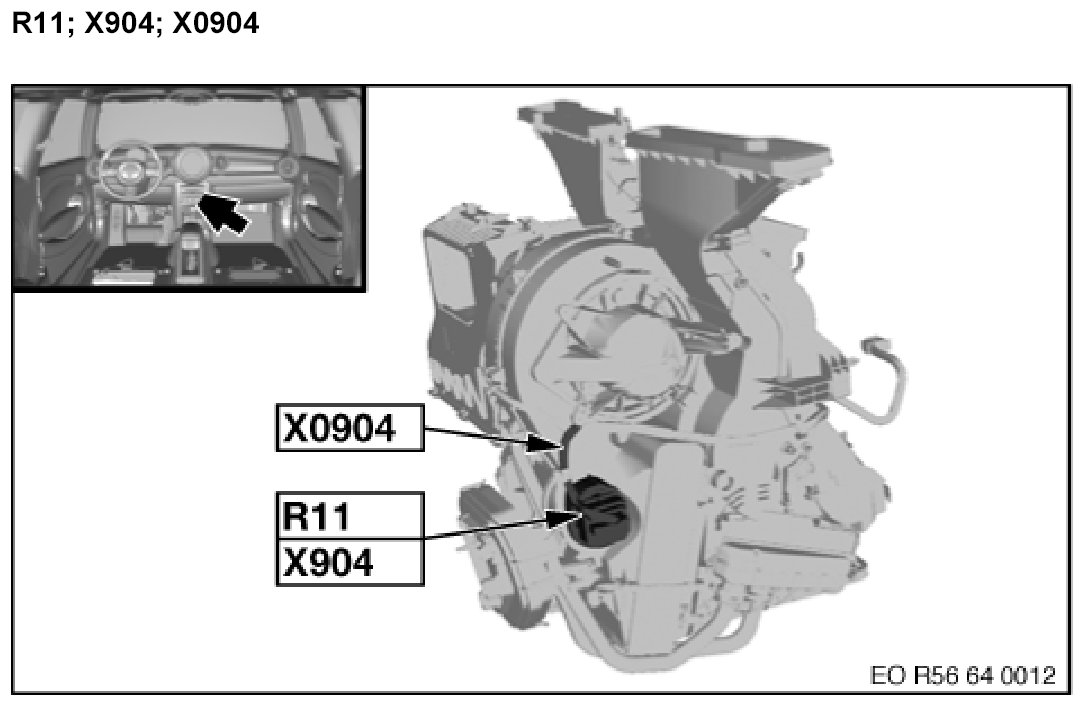 R11; X904; X0904

X0904

R11
X904

EO R56 64 0012