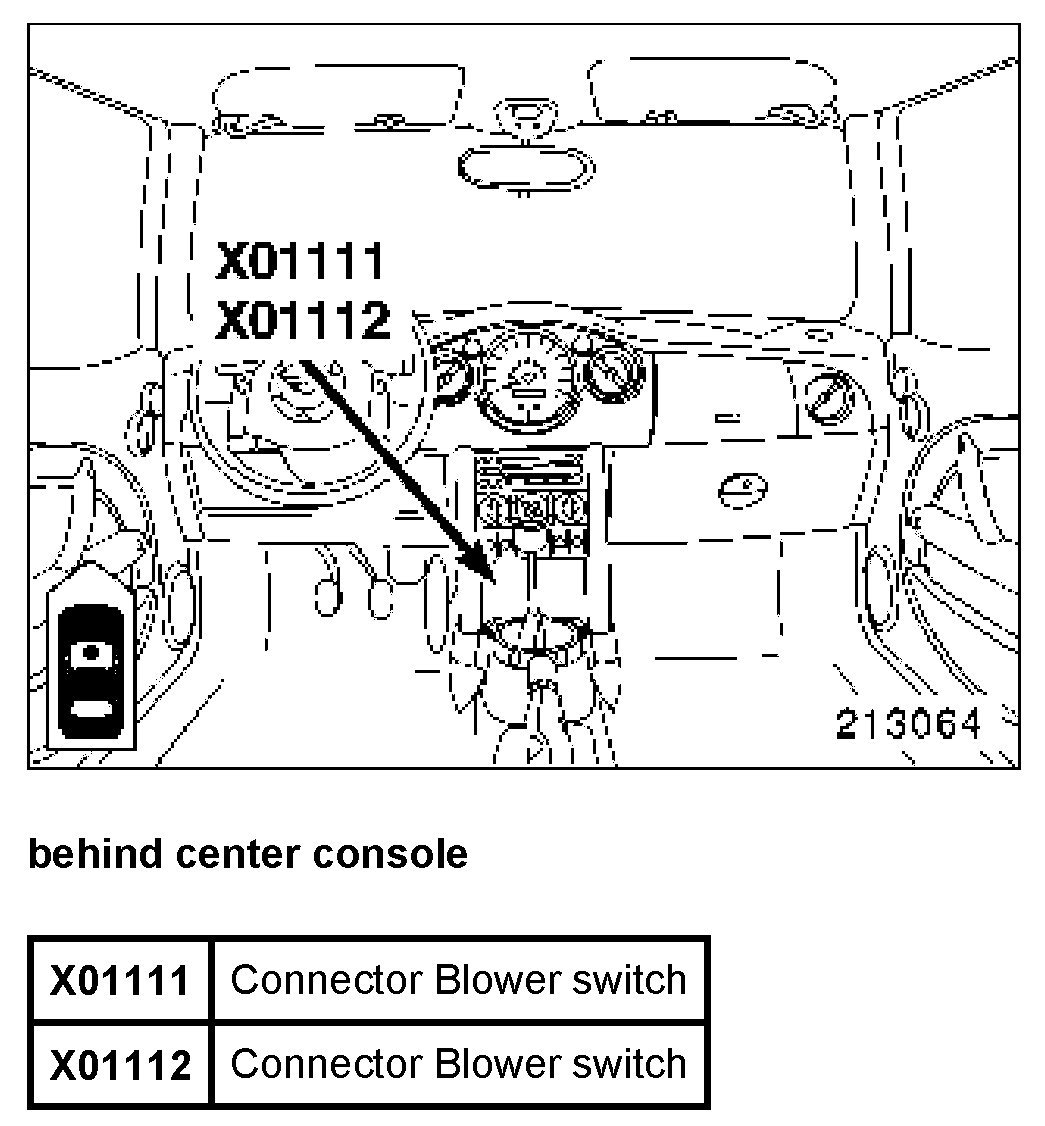 X01111
X01112

213064

behind center console

| X01111 | Connector Blower switch |
|---|---|
| X01112 | Connector Blower switch |