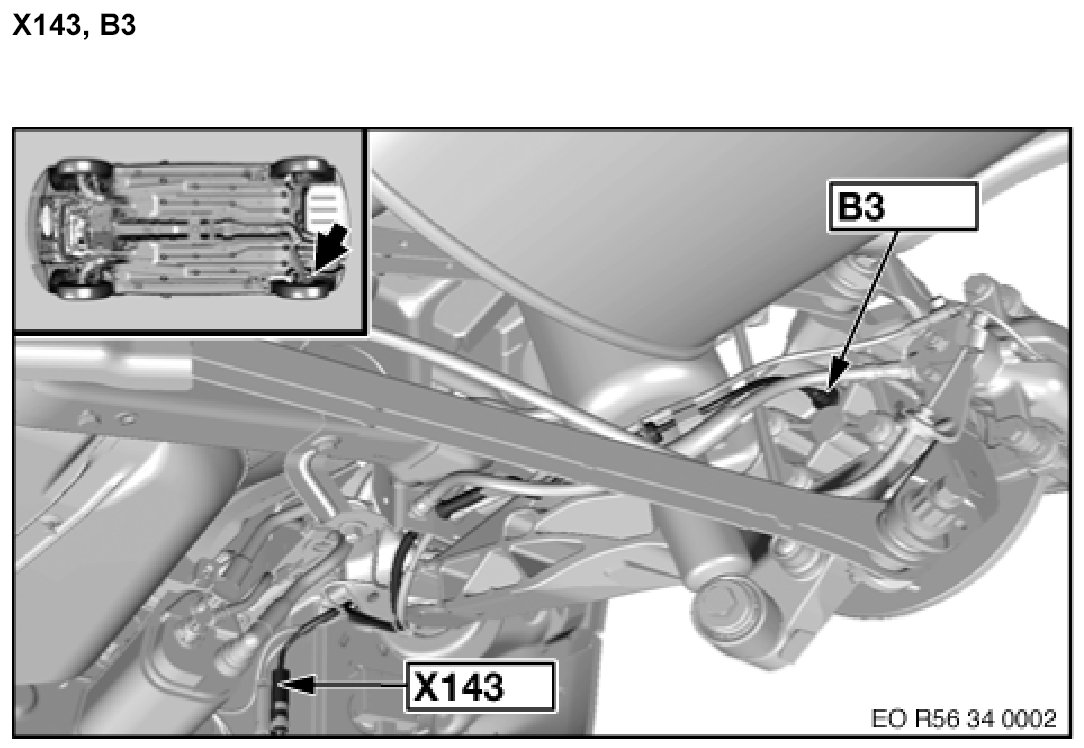 X143, B3

B3

X143

EO R56 34 0002