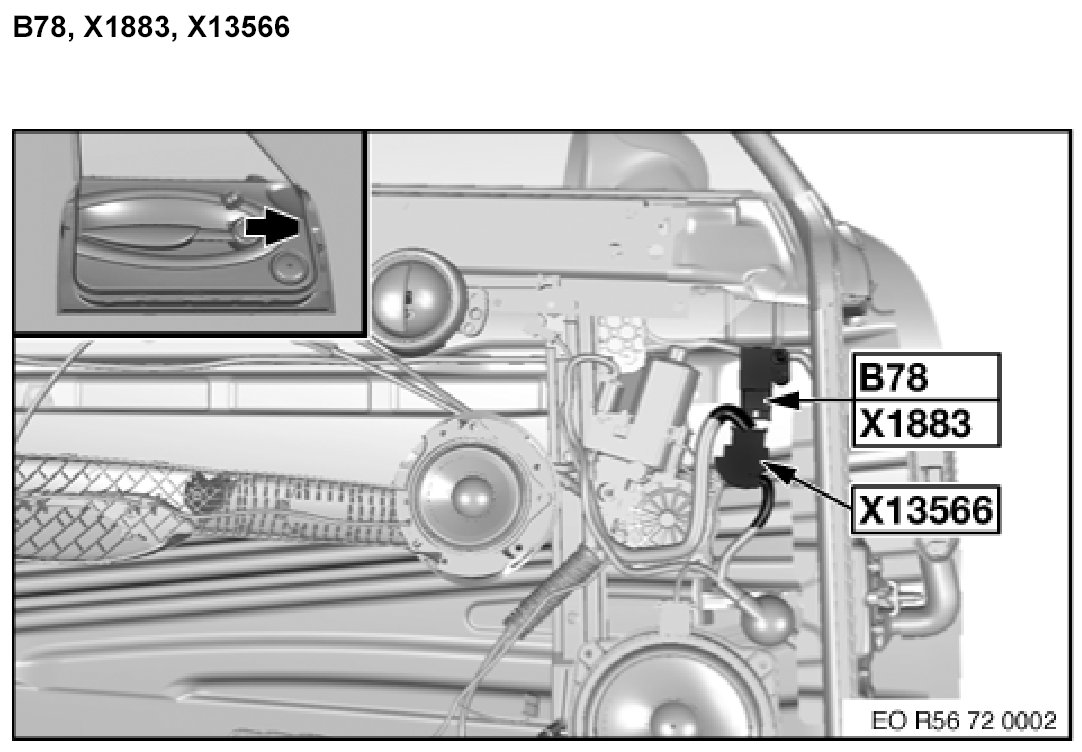 B78, X1883, X13566

B78

X1883

X13566

EO R56 72 0002