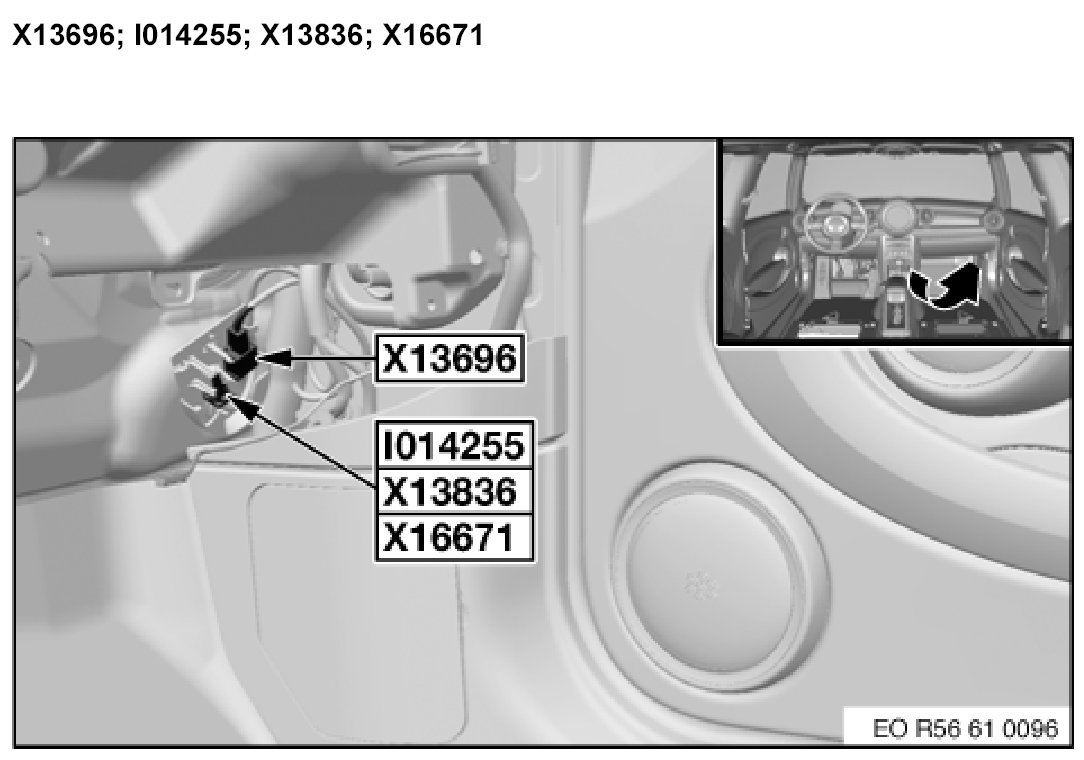 X13696; I014255; X13836; X16671

X13696

I014255
X13836
X16671

EO R56 61 0096