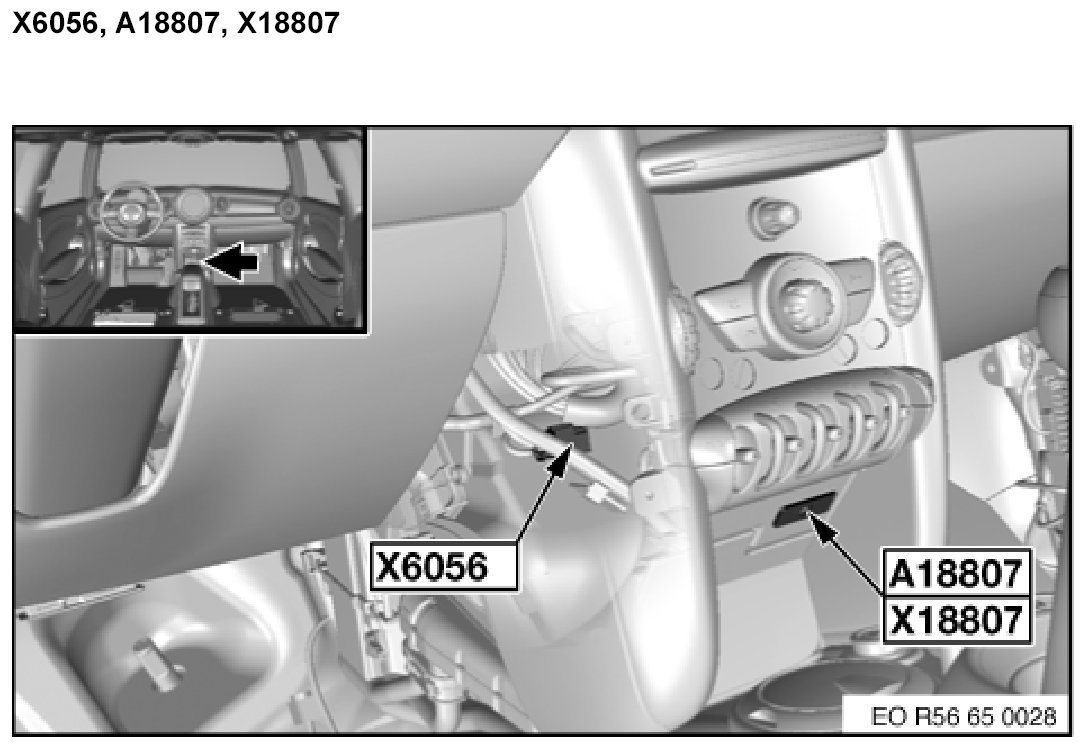 X6056, A18807, X18807

X6056

A18807
X18807

EO R56 65 0028