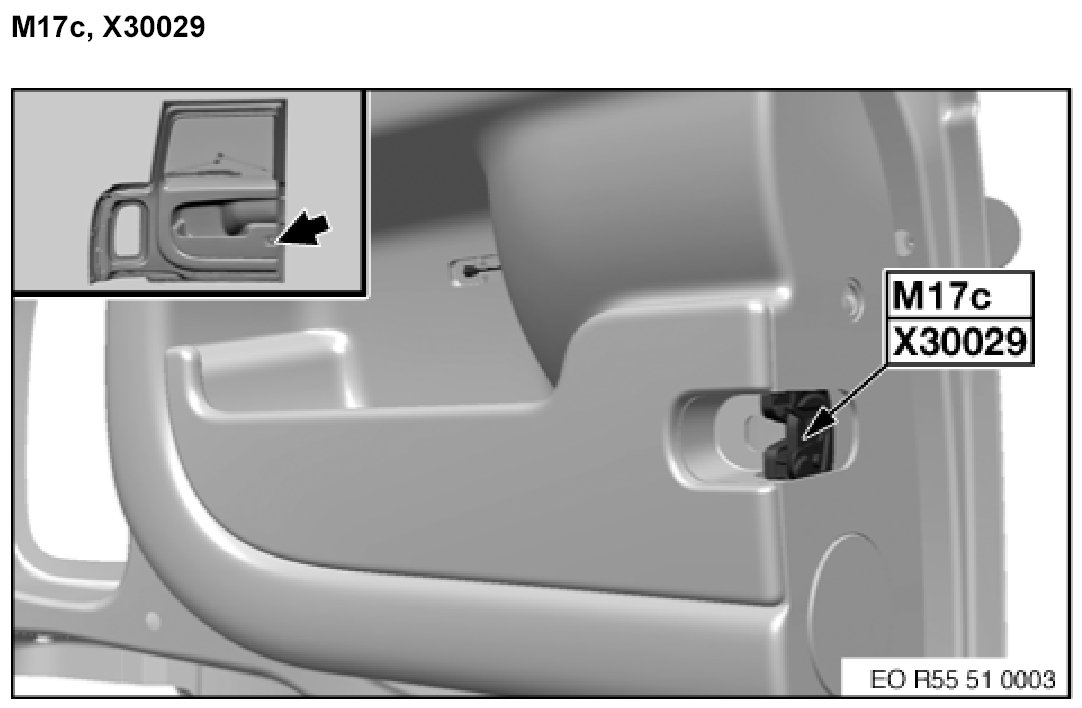 M17c, X30029

M17c
X30029

EO R55 51 0003