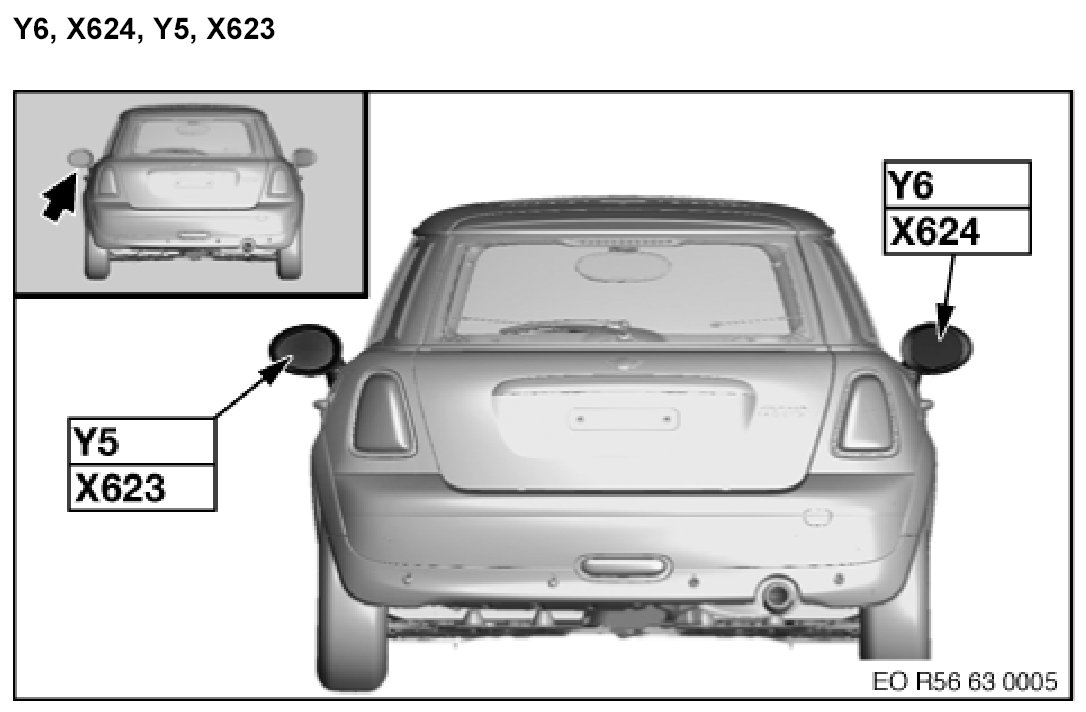 Y6, X624, Y5, X623

Y6
X624

Y5
X623

EO R56 63 0005