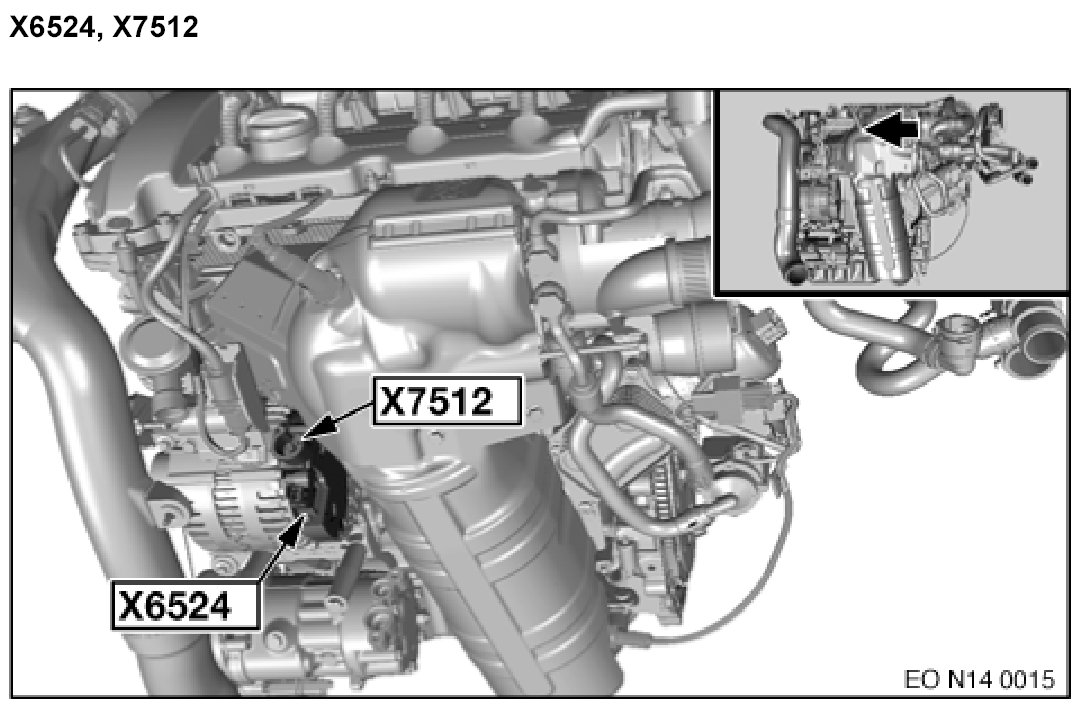 X6524, X7512

X7512

X6524

EO N14 0015