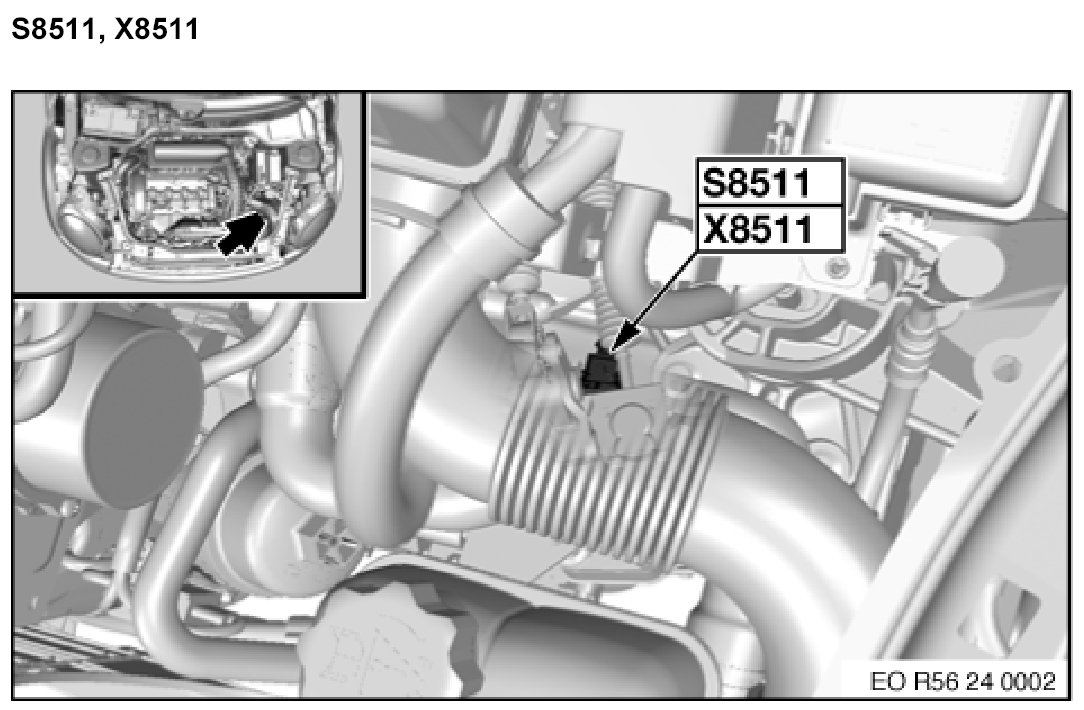 S8511, X8511

S8511
X8511

EO R56 24 0002