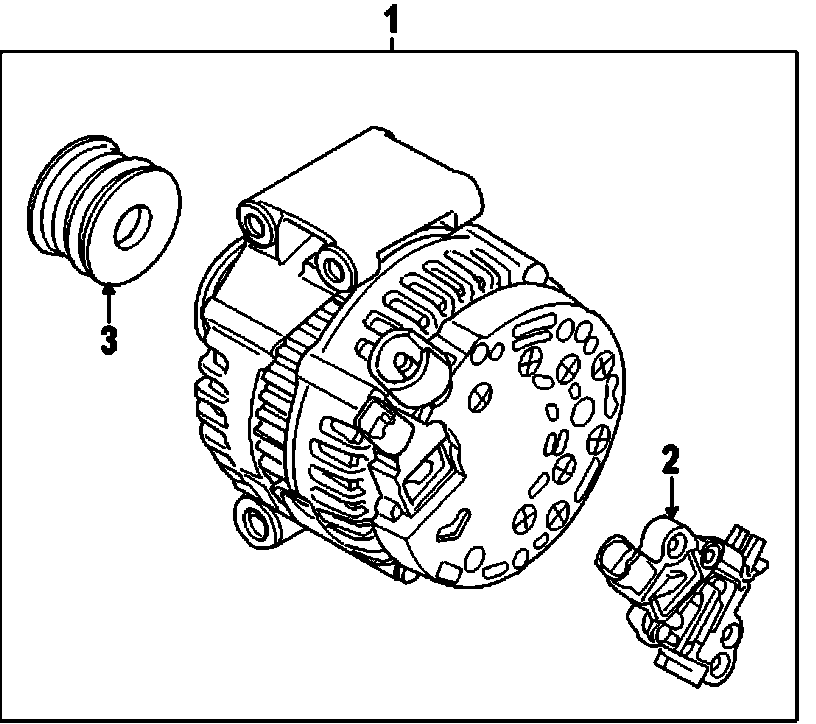 1
3
2