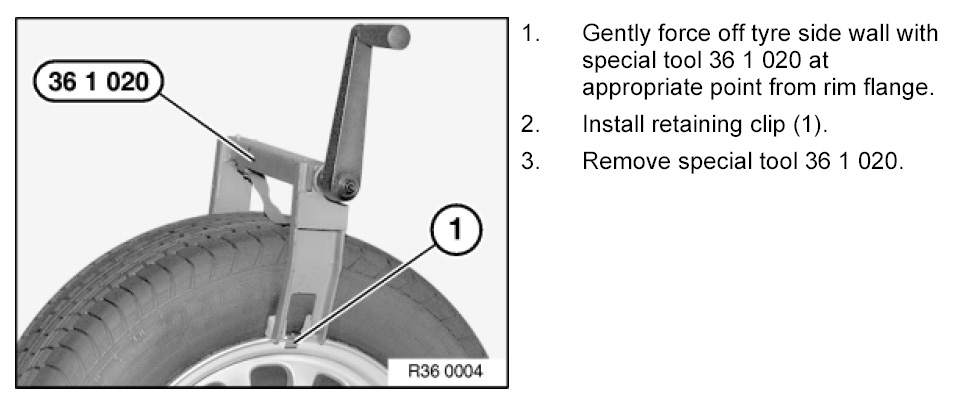 36 1 020

1

R36 0004

1. Gently force off tyre side wall with special tool 36 1 020 at appropriate point from rim flange.

2. Install retaining clip (1).

3. Remove special tool 36 1 020.