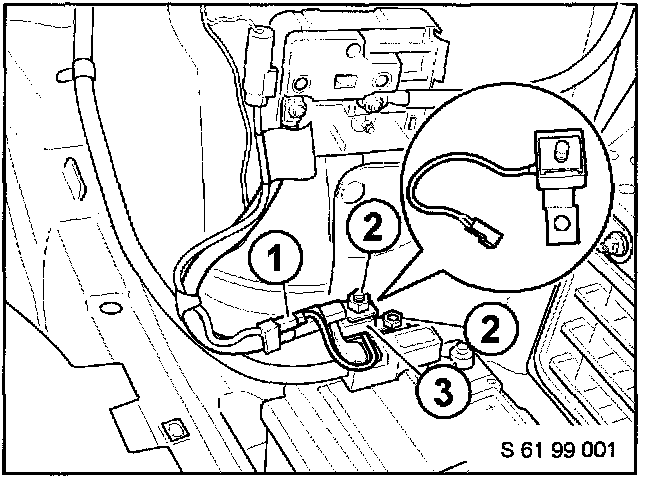 1
2
2
3
S 61 99 001