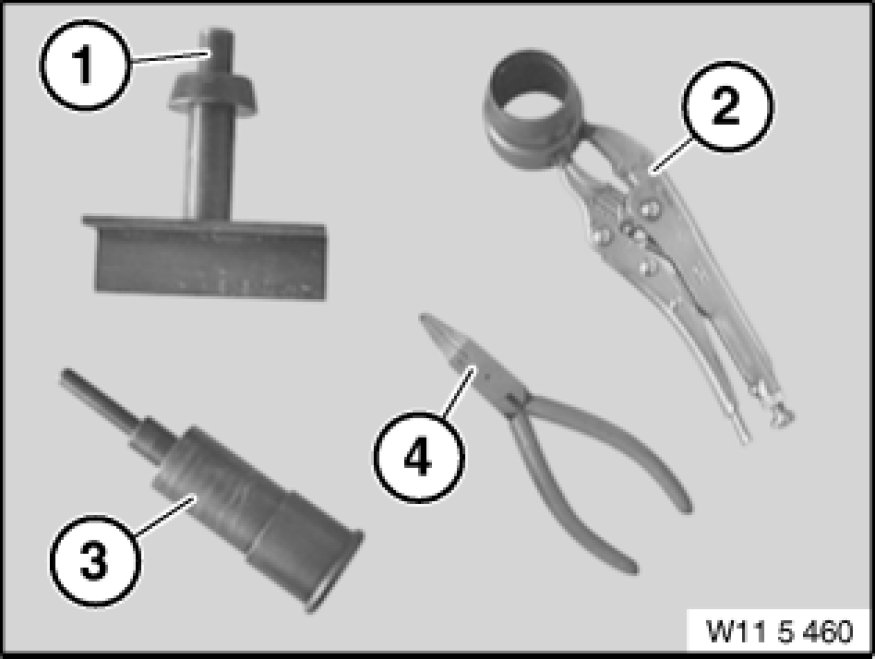 1
2
3
4
W11 5 460