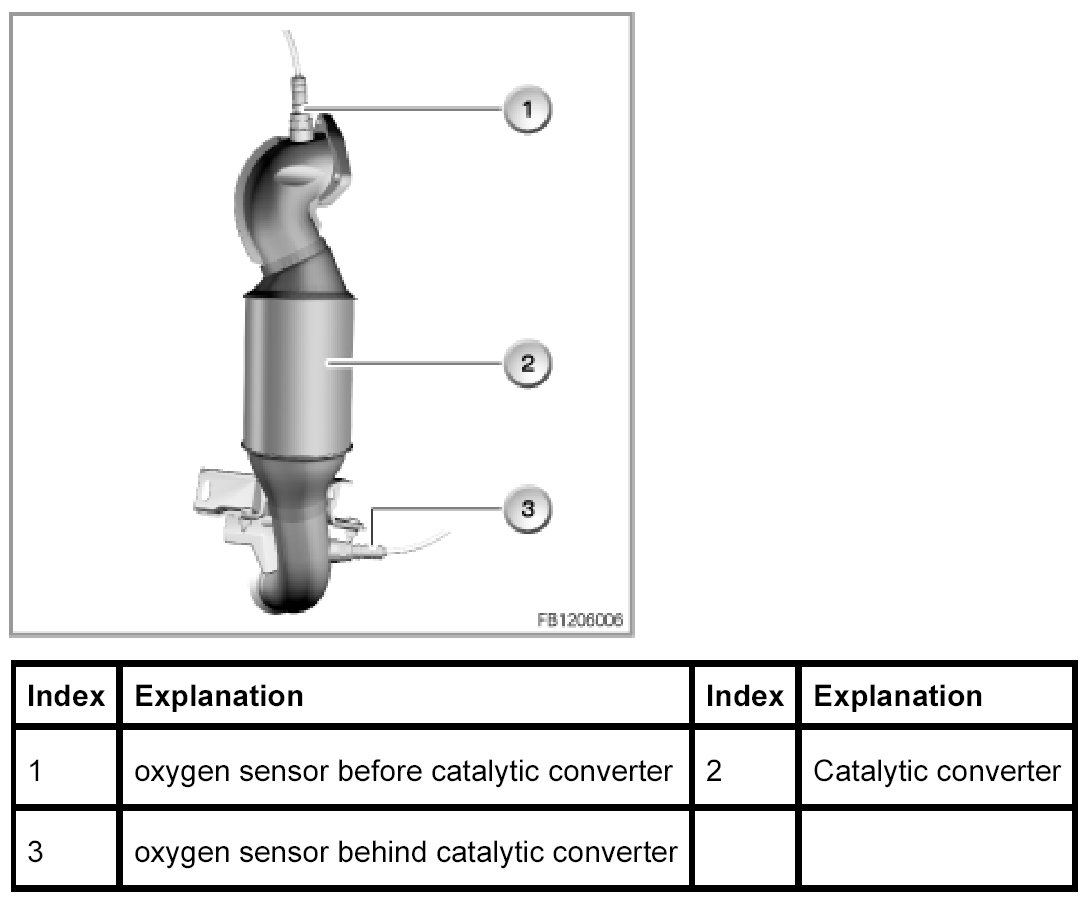 1
2
3
FB1206006

| Index | Explanation | Index | Explanation |
|---|---|---|---|
| 1 | oxygen sensor before catalytic converter | 2 | Catalytic converter |
| 3 | oxygen sensor behind catalytic converter | | |