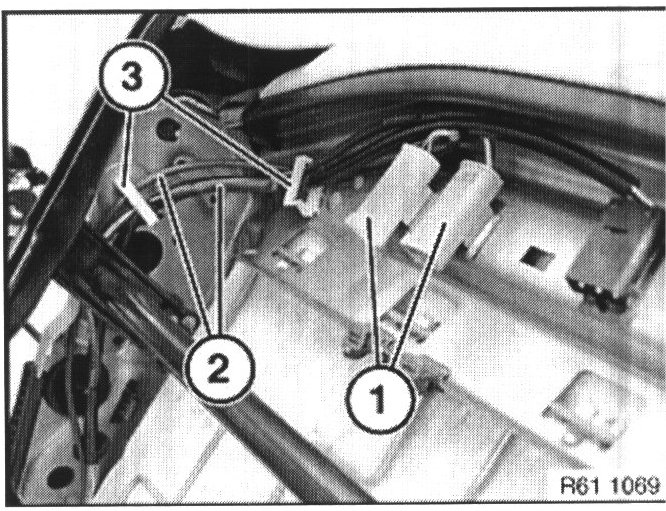 3
2
1
R61 1069